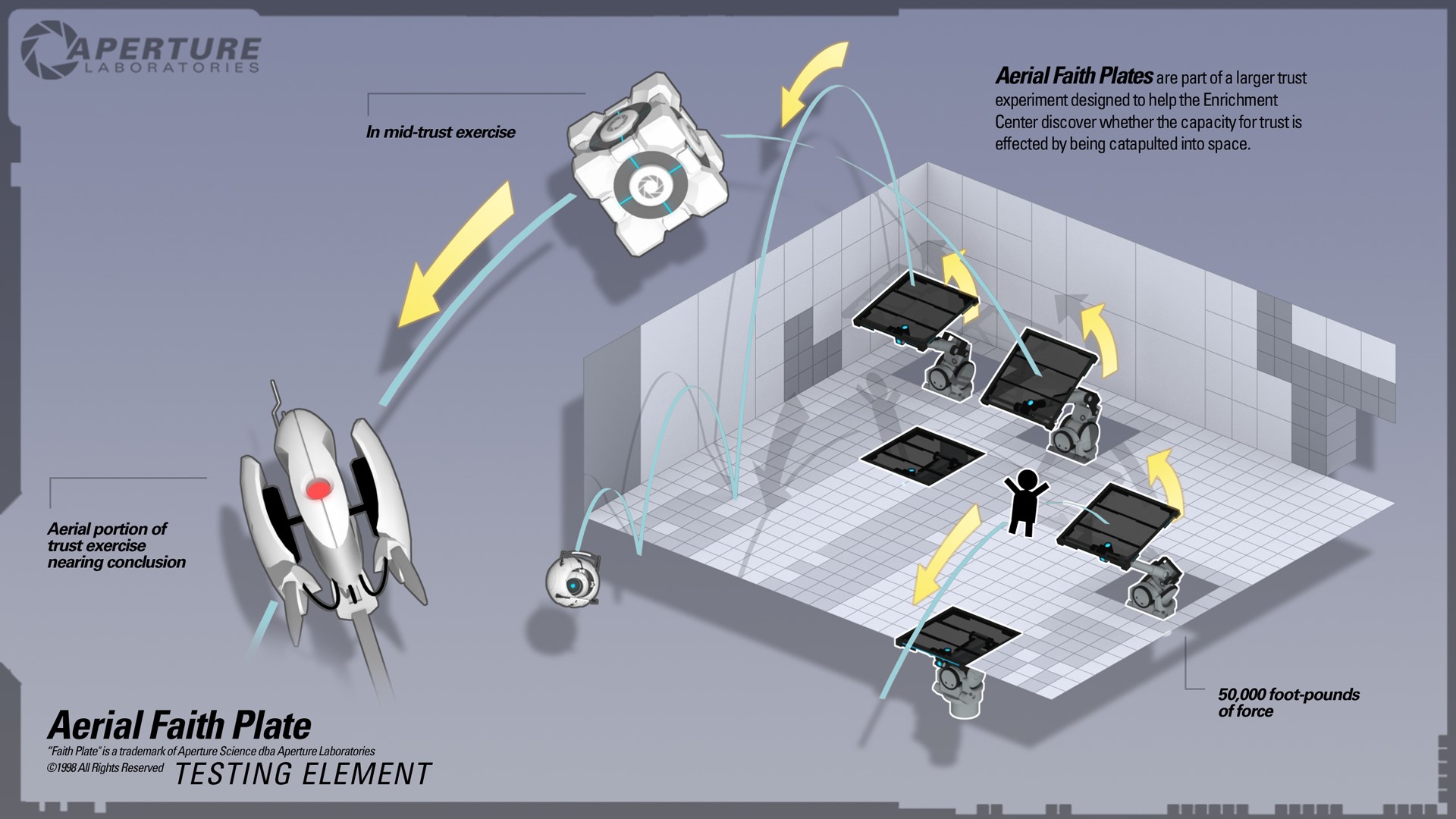 APERTURE
LABORATORIES

In mid-trust exercise

Aerial Faith Plates are part of a larger trust experiment designed to help the Enrichment Center discover whether the capacity for trust is effected by being catapulted into space.

Aerial portion of trust exercise nearing conclusion

50,000 foot-pounds of force

Aerial Faith Plate

"Faith Plate" is a trademark of Aperture Science dba Aperture Laboratories
©1998 All Rights Reserved

TESTING ELEMENT